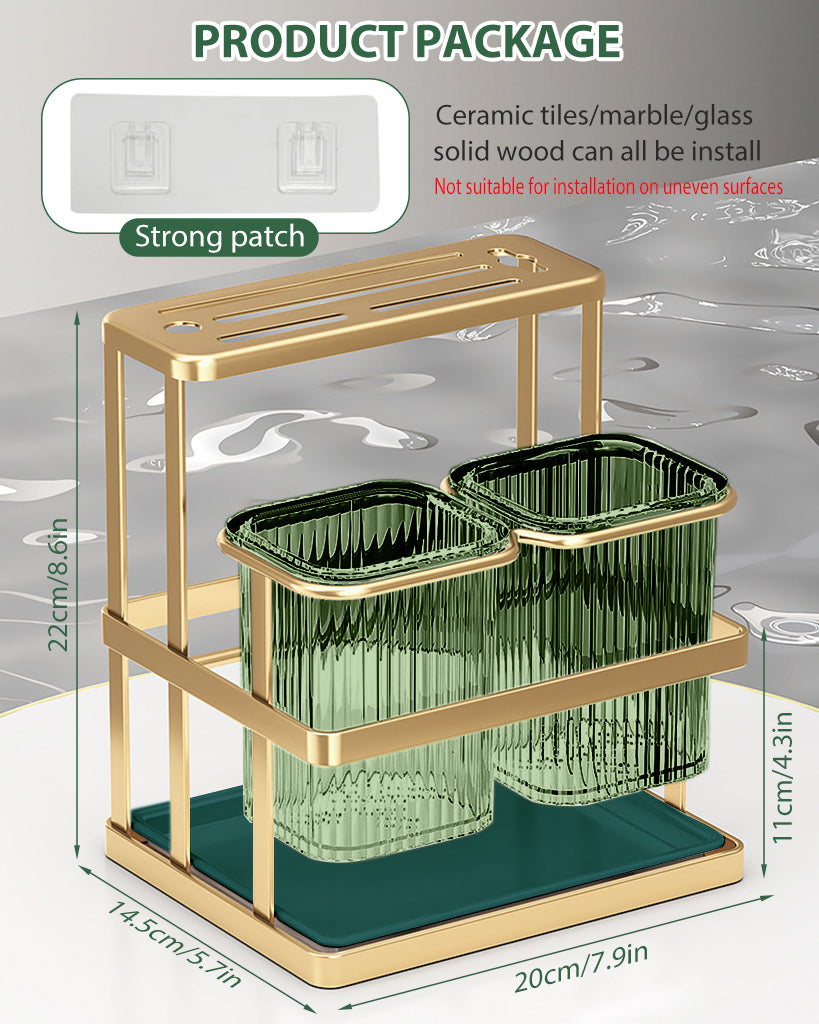 PRODUCT PACKAGE

Strong patch

Ceramic tiles/marble/glass solid wood can all be install

Not suitable for installation on uneven surfaces

22cm/8.6in

11cm/4.3in

14.5cm/5.7in

20cm/7.9in